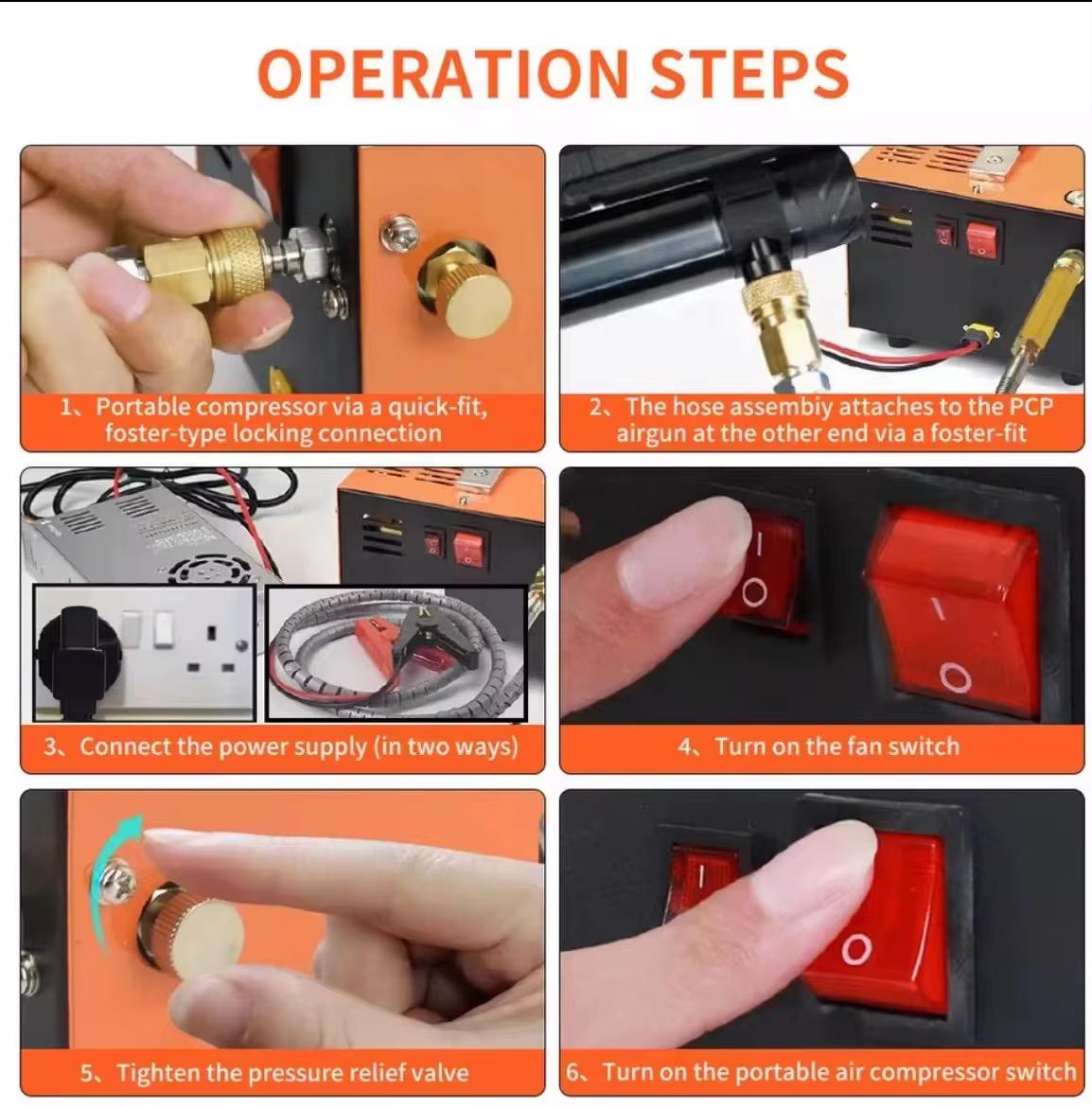 OPERATION STEPS

1、Portable compressor via a quick-fit, foster-type locking connection

2、The hose assembiy attaches to the PCP airgun at the other end via a foster-fit

3、Connect the power supply (in two ways)

4、Turn on the fan switch

5、Tighten the pressure relief valve

6、Turn on the portable air compressor switch