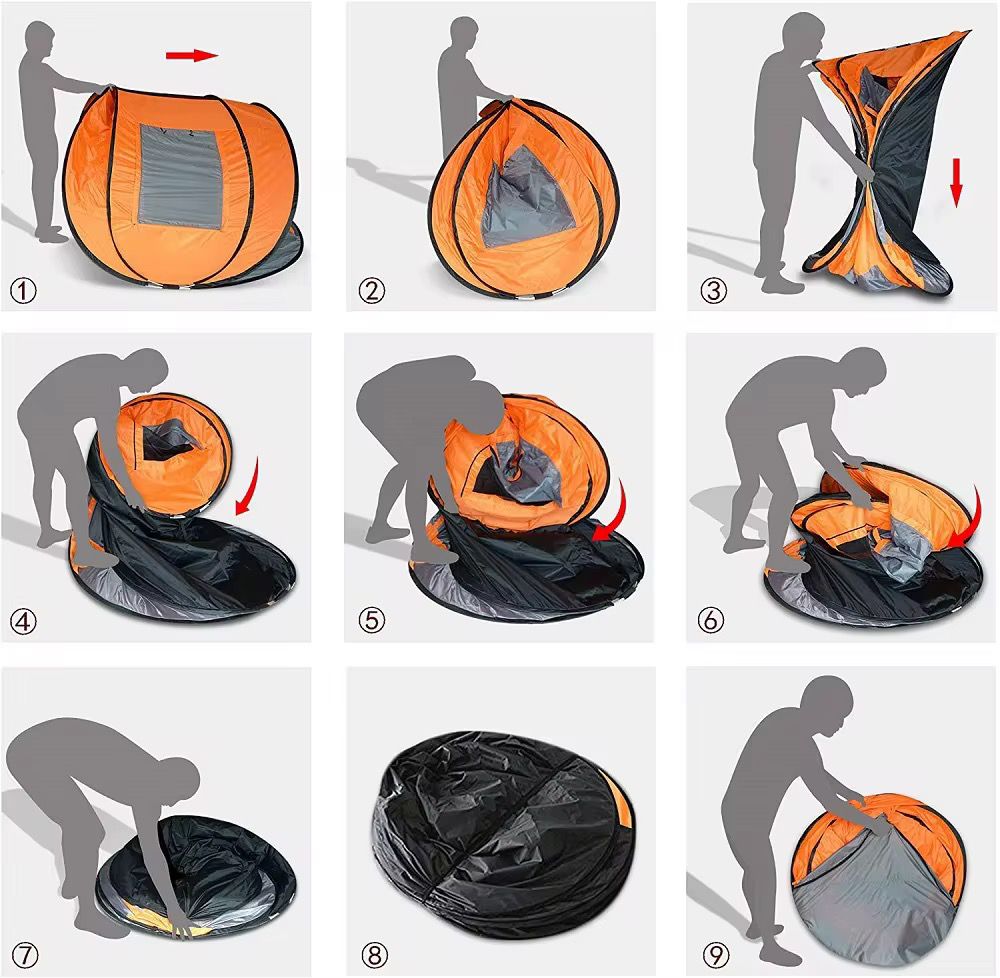 ①

②

③

④

⑤

⑥

⑦

⑧

⑨