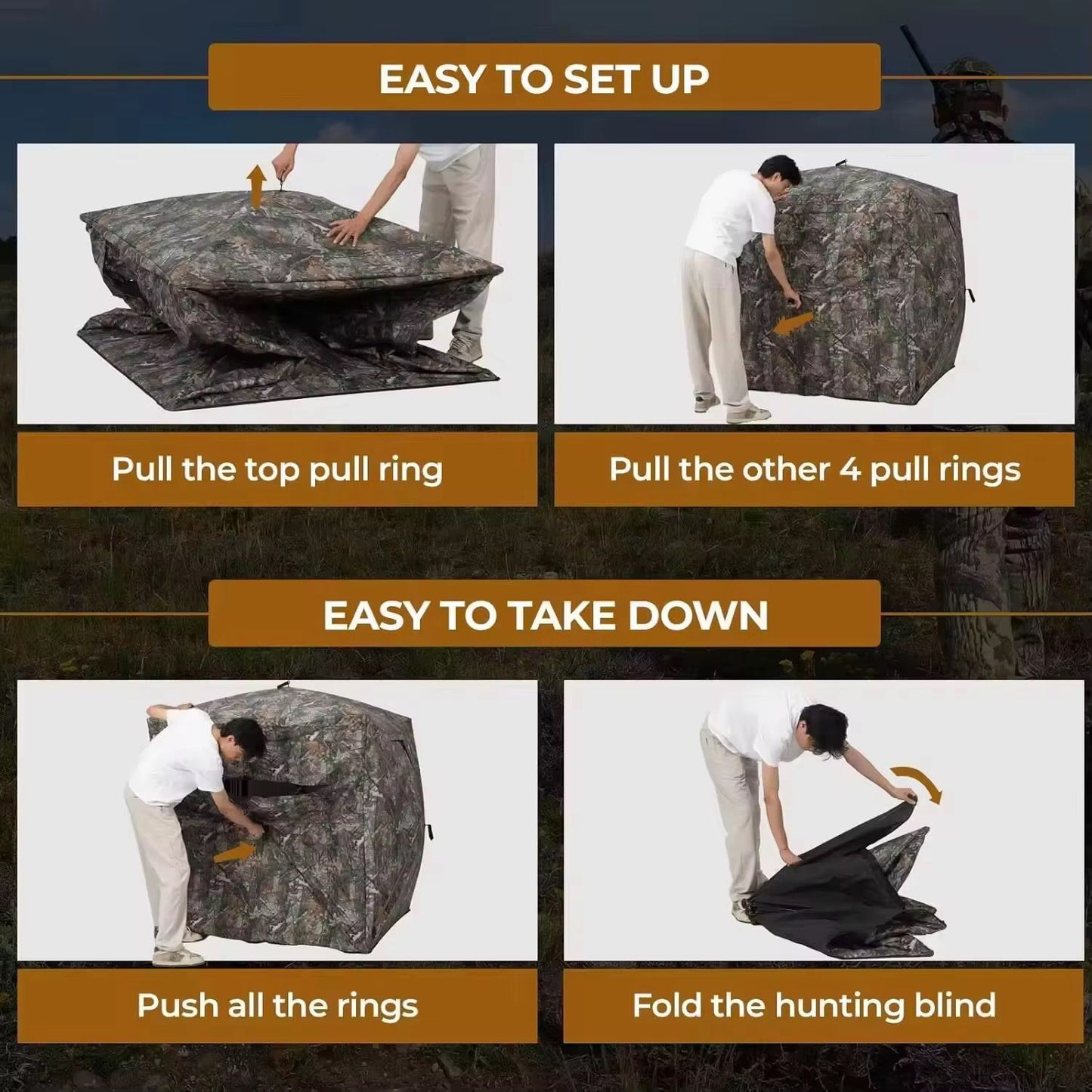 EASY TO SET UP

Pull the top pull ring

Pull the other 4 pull rings

EASY TO TAKE DOWN

Push all the rings

Fold the hunting blind