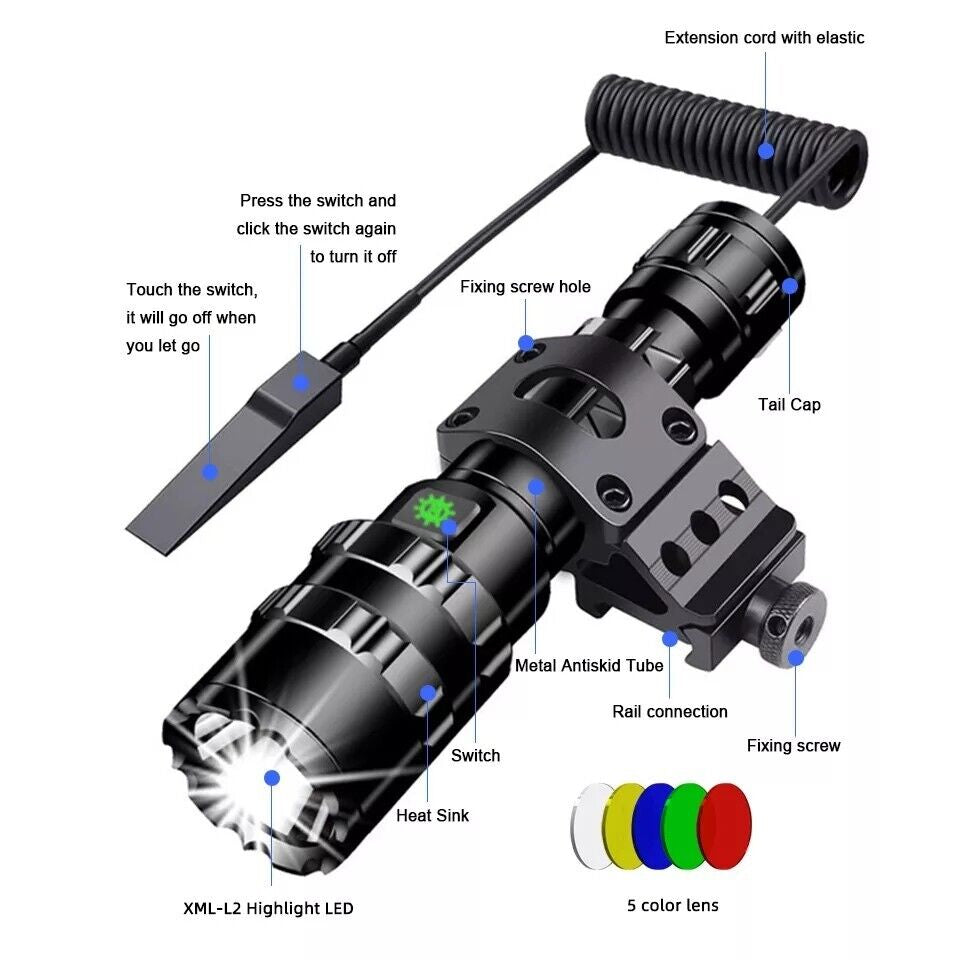 Extension cord with elastic

Press the switch and click the switch again to turn it off

Touch the switch, it will go off when you let go

Fixing screw hole

Tail Cap

Metal Antiskid Tube

Rail connection

Fixing screw

Switch

Heat Sink

XML-L2 Highlight LED

5 color lens